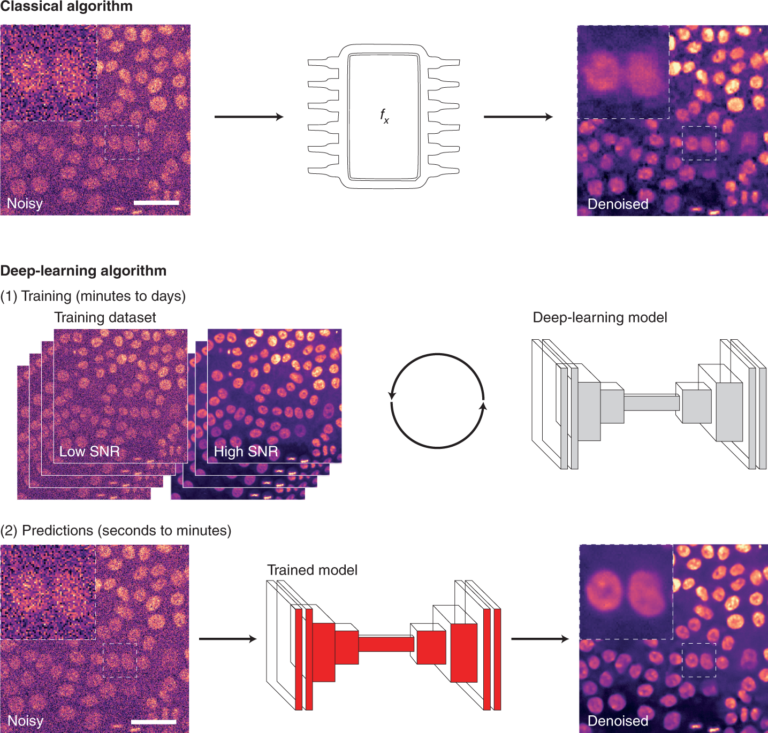 Classical algorithm

Noisy

$f_x$

Denoised

Deep-learning algorithm

(1) Training (minutes to days)

Training dataset

Low SNR

High SNR

Deep-learning model

(2) Predictions (seconds to minutes)

Noisy

Trained model

Denoised